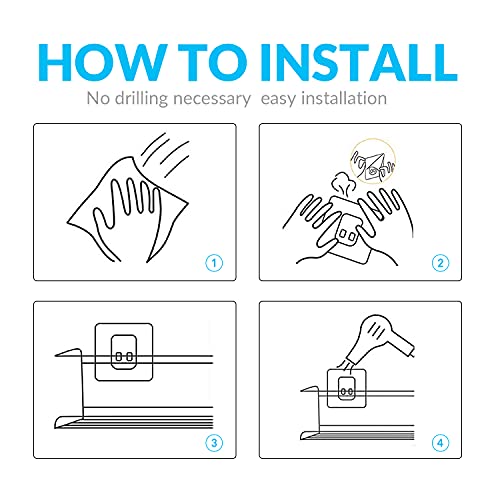 HOW TO INSTALL

No drilling necessary easy installation

1

2

3

4