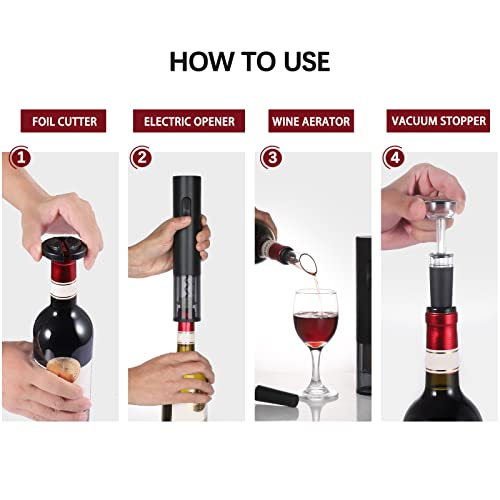 HOW TO USE

FOIL CUTTER

ELECTRIC OPENER

WINE AERATOR

VACUUM STOPPER

1

2

3

4