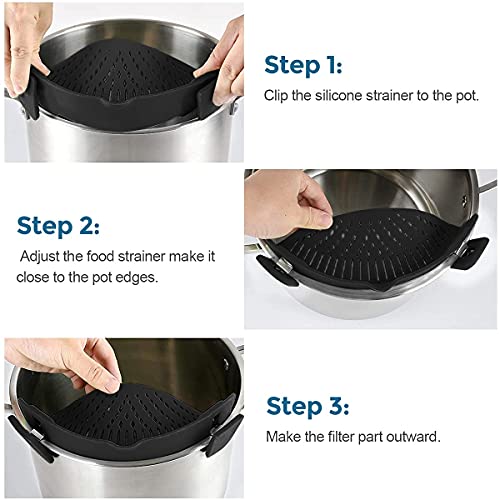 Step 1:
Clip the silicone strainer to the pot.

Step 2:
Adjust the food strainer make it close to the pot edges.

Step 3:
Make the filter part outward.