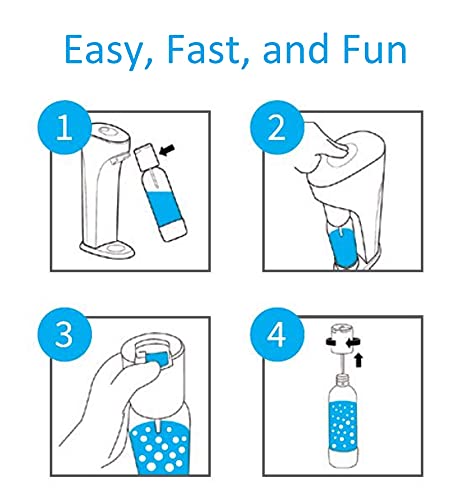 Easy, Fast, and Fun

1

2

3

4