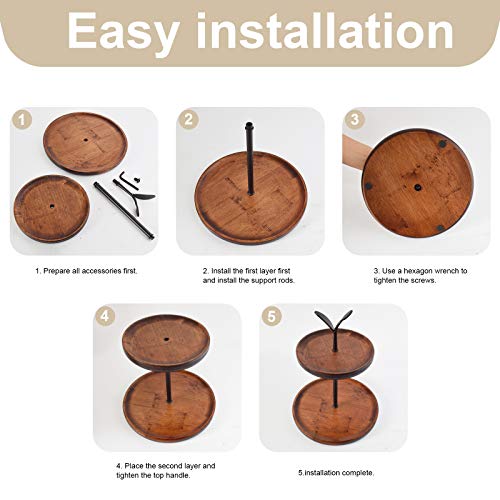 Easy installation

1

1. Prepare all accessories first.

2

2. Install the first layer first and install the support rods.

3

3. Use a hexagon wrench to tighten the screws.

4

4. Place the second layer and tighten the top handle.

5

5.installation complete.