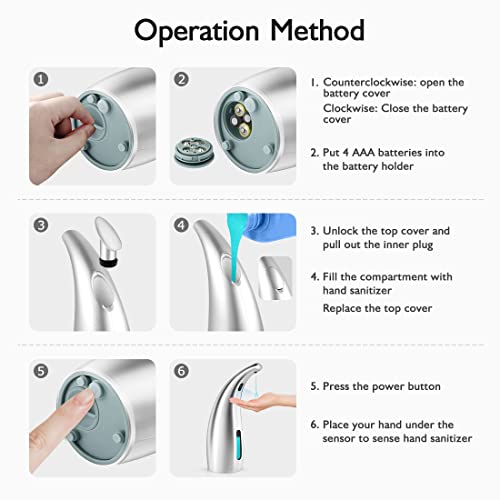 Operation Method

1

2

1. Counterclockwise: open the battery cover

Clockwise: Close the battery cover

2. Put 4 AAA batteries into the battery holder

3

4

3. Unlock the top cover and pull out the inner plug

4. Fill the compartment with hand sanitizer

Replace the top cover

5

6

5. Press the power button

6. Place your hand under the sensor to sense hand sanitizer