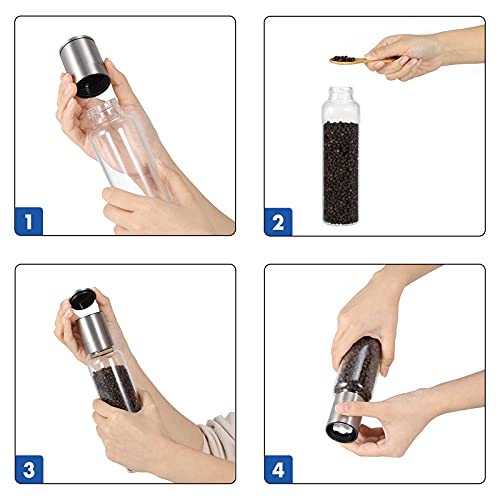 1

2

3

4