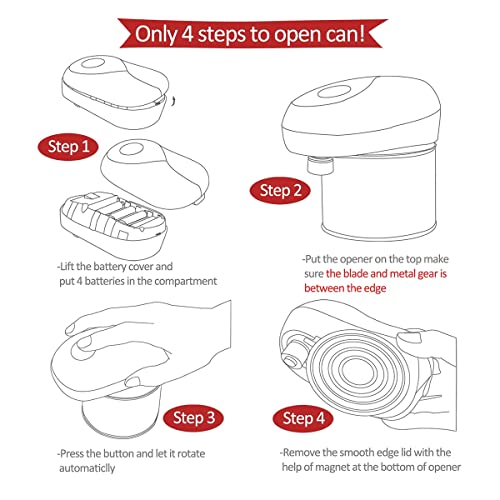 Only 4 steps to open can!

Step 1

-Lift the battery cover and put 4 batteries in the compartment

Step 2

-Put the opener on the top make sure the blade and metal gear is between the edge

Step 3

-Press the button and let it rotate automaticlly

Step 4

-Remove the smooth edge lid with the help of magnet at the bottom of opener