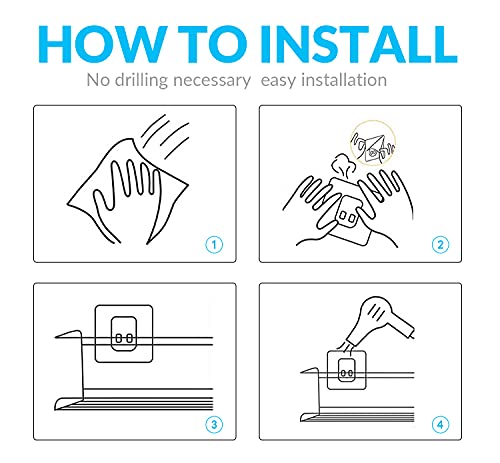 HOW TO INSTALL
No drilling necessary easy installation

1

2

3

4