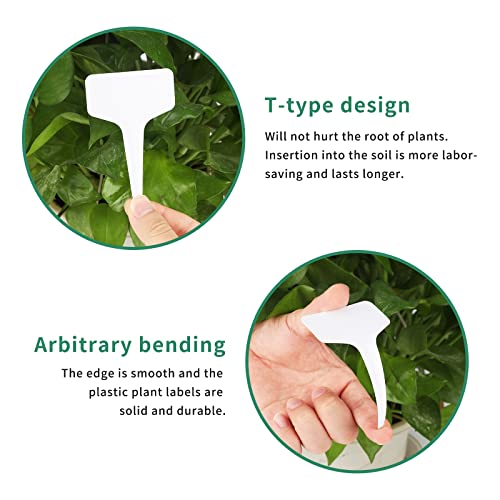 T-type design

Will not hurt the root of plants. Insertion into the soil is more labor-saving and lasts longer.

Arbitrary bending

The edge is smooth and the plastic plant labels are solid and durable.