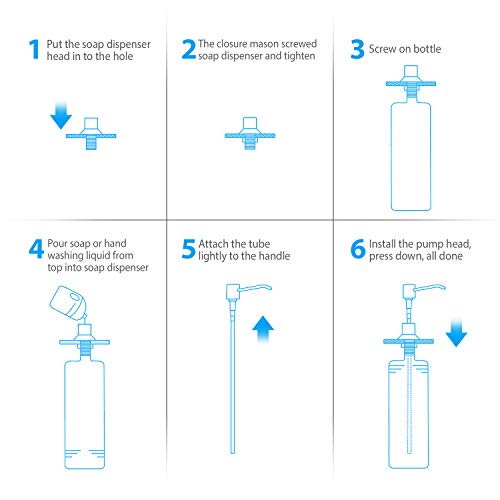 1 Put the soap dispenser head in to the hole

2 The closure mason screwed soap dispenser and tighten

3 Screw on bottle

4 Pour soap or hand washing liquid from top into soap dispenser

5 Attach the tube lightly to the handle

6 Install the pump head, press down, all done