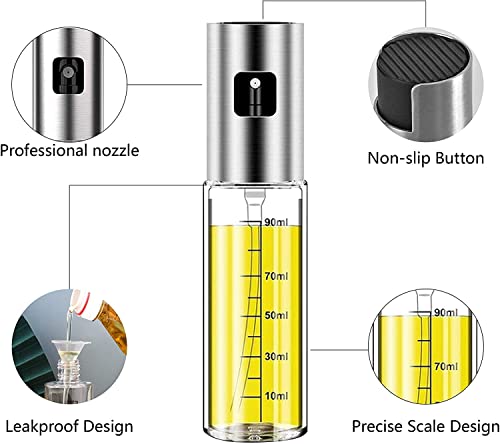 Professional nozzle

Non-slip Button

90ml
70ml
50ml
30ml
10ml

90ml
70ml

Leakproof Design

Precise Scale Design