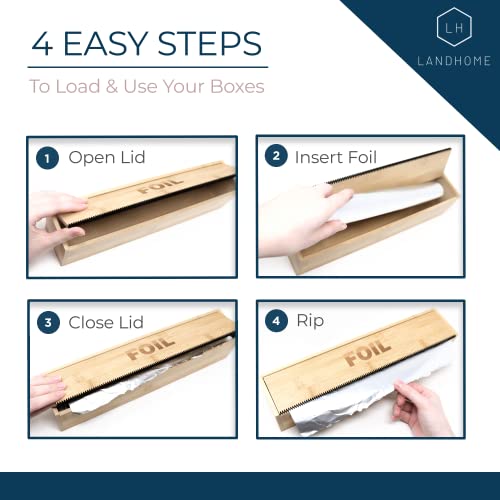 4 EASY STEPS

To Load & Use Your Boxes

LH
LANDHOME

1 Open Lid

FOIL

2 Insert Foil

3 Close Lid

FOIL

4 Rip

FOIL