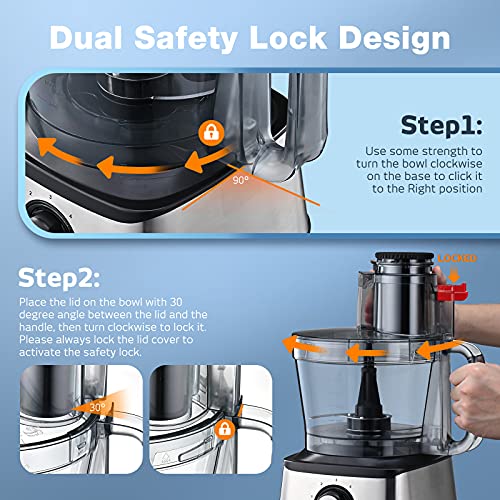 Dual Safety Lock Design

Step1:

Use some strength to turn the bowl clockwise on the base to click it to the Right position

90°

2 3 4

Step2:

Place the lid on the bowl with 30 degree angle between the lid and the handle, then turn clockwise to lock it. Please always lock the lid cover to activate the safety lock.

LOCKED

30°