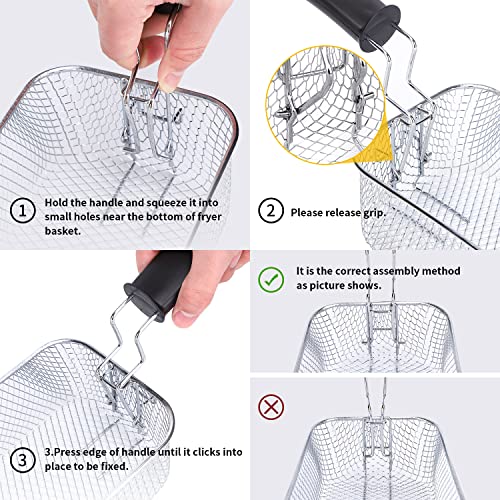 1 Hold the handle and squeeze it into small holes near the bottom of fryer basket.

2 Please release grip.

3 3.Press edge of handle until it clicks into place to be fixed.

It is the correct assembly method as picture shows.