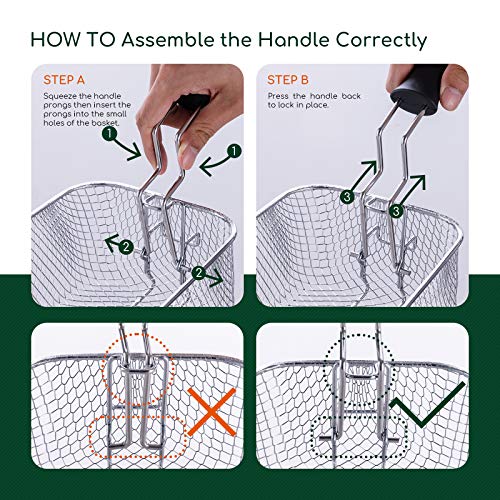 HOW TO Assemble the Handle Correctly

STEP A

Squeeze the handle prongs then insert the prongs into the small holes of the basket.

1

1

2

2

STEP B

Press the handle back to lock in place.

3

3