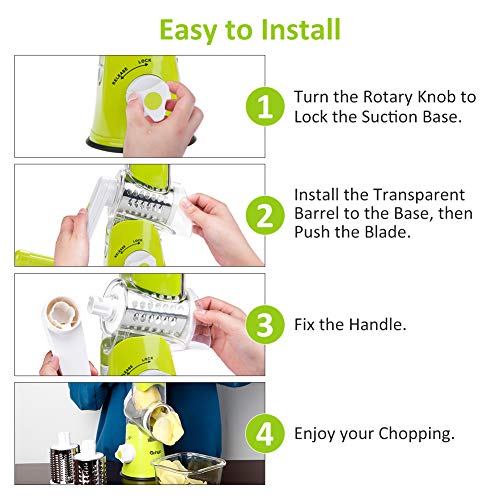 Easy to Install

RELEASE LOCK

1 Turn the Rotary Knob to Lock the Suction Base.

RELEASE LOCK

2 Install the Transparent Barrel to the Base, then Push the Blade.

RELEASE LOCK

3 Fix the Handle.

4 Enjoy your Chopping.