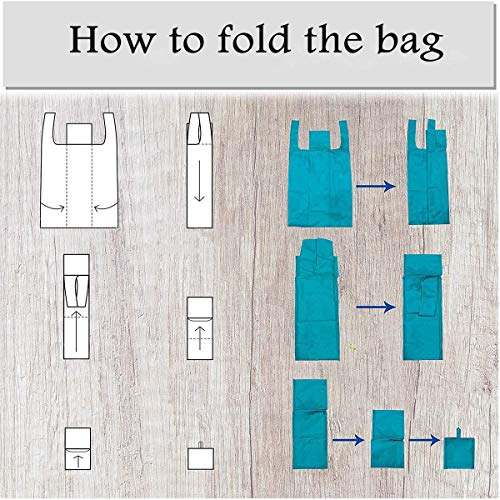 How to fold the bag