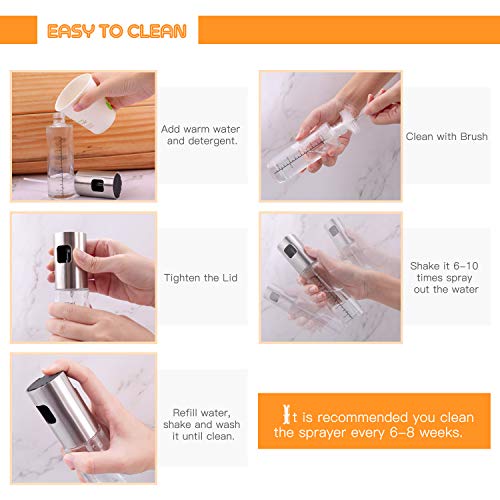 EASY TO CLEAN

Add warm water and detergent.

Clean with Brush

Tighten the Lid

Shake it 6-10 times spray out the water

Refill water, shake and wash it until clean.

It is recommended you clean the sprayer every 6-8 weeks.