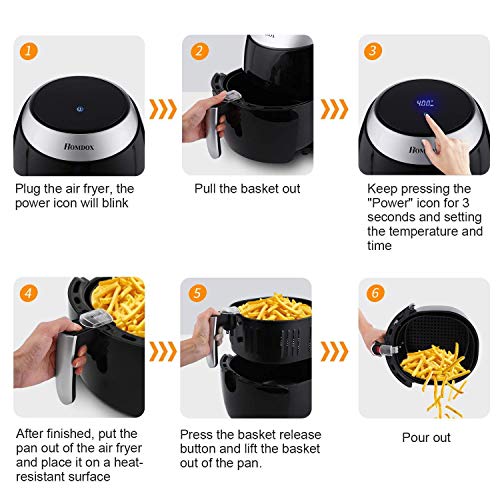 1

HOMDOX

Plug the air fryer, the power icon will blink

2

Pull the basket out

3

400

HOMDOX

Keep pressing the "Power" icon for 3 seconds and setting the temperature and time

4

After finished, put the pan out of the air fryer and place it on a heat-resistant surface

5

Press the basket release button and lift the basket out of the pan.

6

Pour out