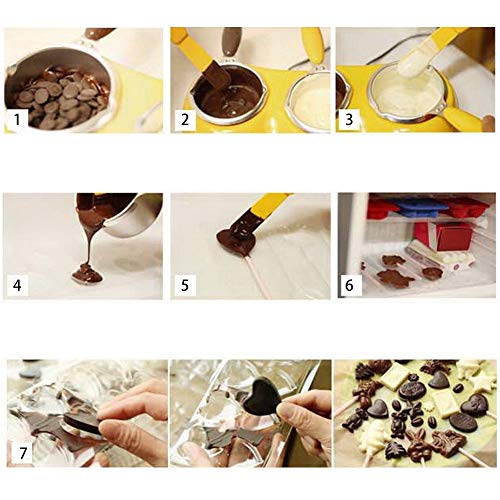 1

2

3

4

5

6

7