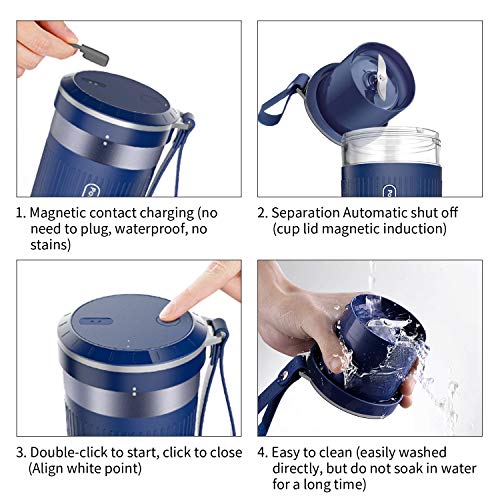 1. Magnetic contact charging (no need to plug, waterproof, no stains)

2. Separation Automatic shut off (cup lid magnetic induction)

3. Double-click to start, click to close (Align white point)

4. Easy to clean (easily washed directly, but do not soak in water for a long time)