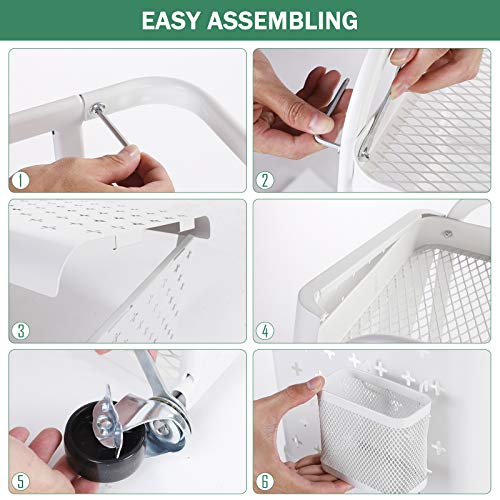 EASY ASSEMBLING

1

2

3

4

5

6