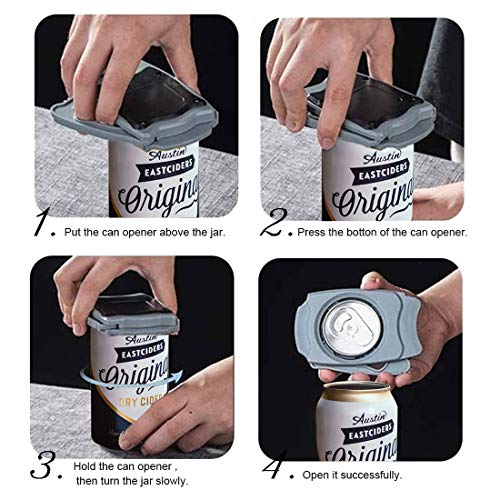 Austin
EASTCIDERS
Origina

1. Put the can opener above the jar.

Austin
EASTCIDERS
Origina

2. Press the botton of the can opener.

Austin
EASTCIDERS
Origina
DRY CIDER

3. Hold the can opener ,
then turn the jar slowly.

Austin
EASTCIDERS
Origina

4. Open it successfully.