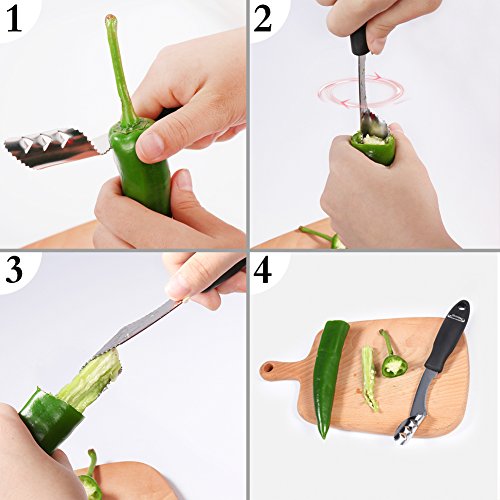 1

2

3

4