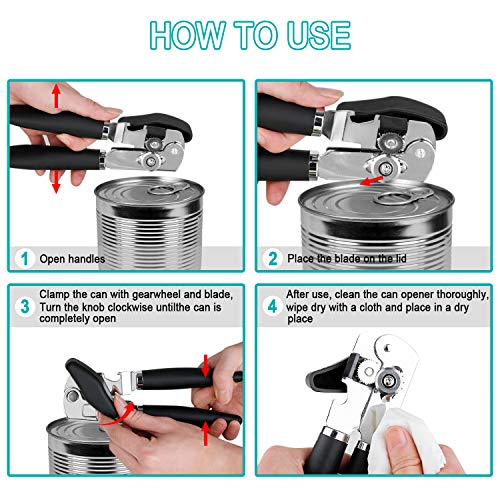 HOW TO USE

1 Open handles

2 Place the blade on the lid

3 Clamp the can with gearwheel and blade, Turn the knob clockwise untilthe can is completely open

4 After use, clean the can opener thoroughly, wipe dry with a cloth and place in a dry place