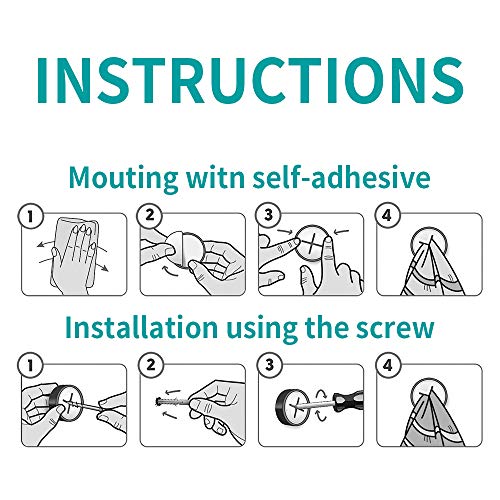 INSTRUCTIONS

Mouting witn self-adhesive

1 2 3 4

Installation using the screw

1 2 3 4