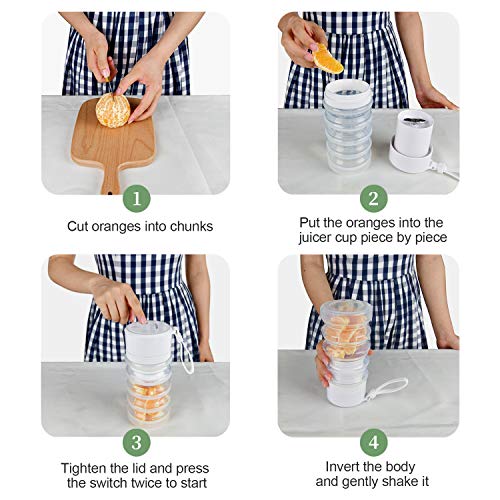 1

Cut oranges into chunks

2

Put the oranges into the juicer cup piece by piece

3

Tighten the lid and press the switch twice to start

4

Invert the body and gently shake it