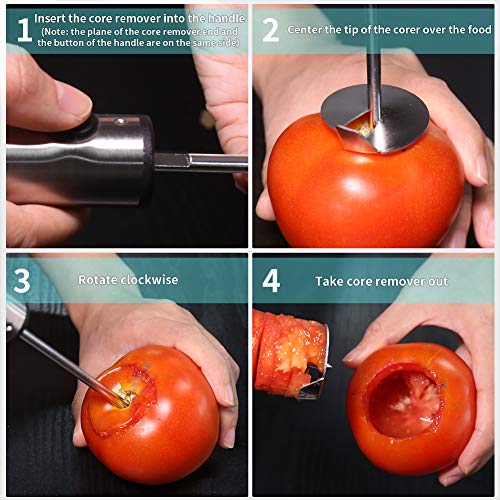 1 Insert the core remover into the handle
(Note: the plane of the core remover end and the button of the handle are on the same side)

2 Center the tip of the corer over the food

3 Rotate clockwise

4 Take core remover out