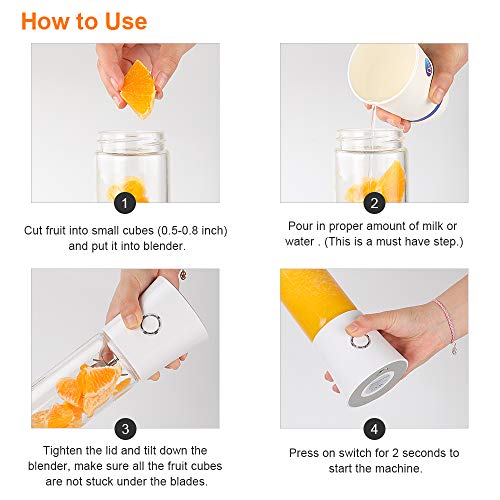 How to Use

1

Cut fruit into small cubes (0.5-0.8 inch) and put it into blender.

2

Pour in proper amount of milk or water . (This is a must have step.)

3

Tighten the lid and tilt down the blender, make sure all the fruit cubes are not stuck under the blades.

4

Press on switch for 2 seconds to start the machine.