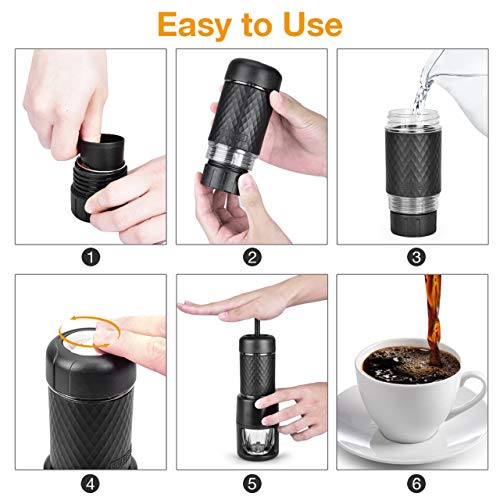 Easy to Use

1

2

3

4

5

6