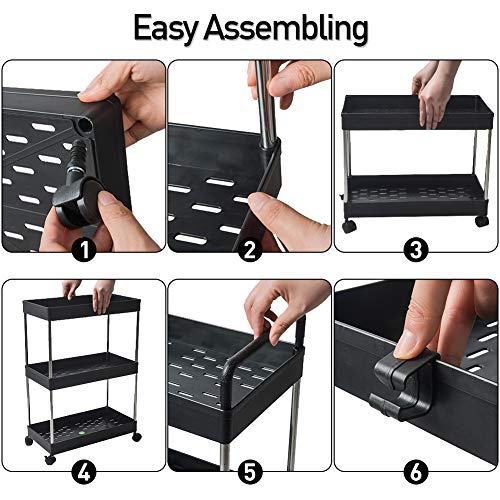 Easy Assembling

1

2

3

4

5

6