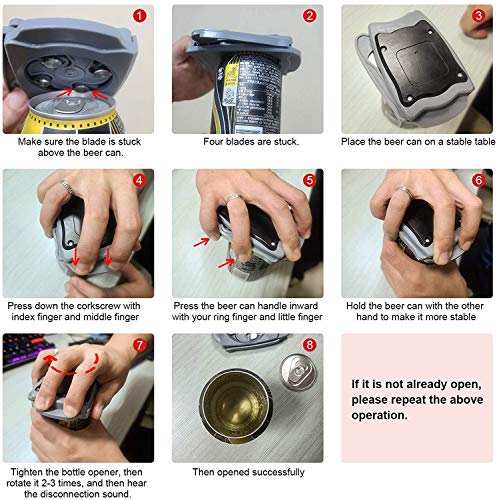 1
Make sure the blade is stuck above the beer can.

2
Four blades are stuck.

3
Place the beer can on a stable table

4
Press down the corkscrew with index finger and middle finger

5
Press the beer can handle inward with your ring finger and little finger

6
Hold the beer can with the other hand to make it more stable

7
Tighten the bottle opener, then rotate it 2-3 times, and then hear the disconnection sound.

8
Then opened successfully

If it is not already open, please repeat the above operation.