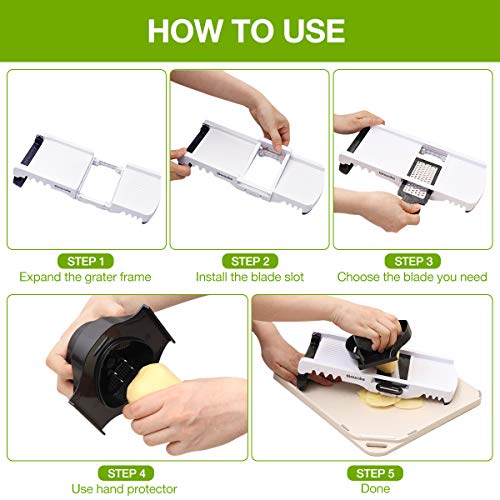 HOW TO USE

STEP 1
Expand the grater frame

STEP 2
Install the blade slot

STEP 3
Choose the blade you need

STEP 4
Use hand protector

STEP 5
Done