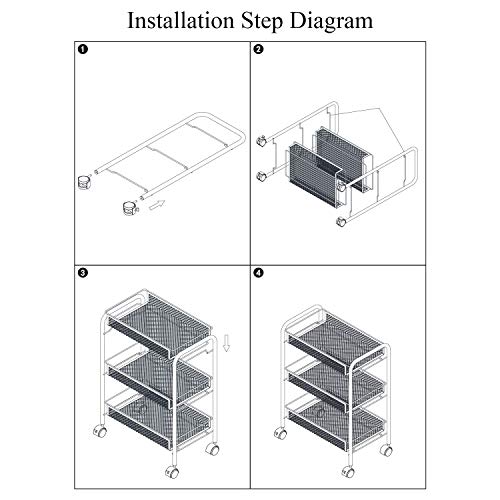 Installation Step Diagram

1

2

3

4