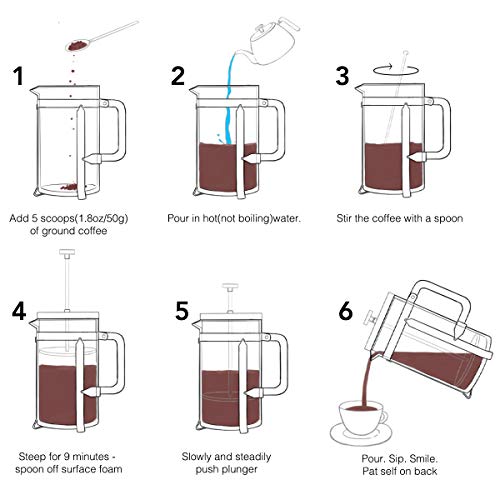 1

Add 5 scoops(1.8oz/50g) of ground coffee

2

Pour in hot(not boiling)water.

3

Stir the coffee with a spoon

4

Steep for 9 minutes - spoon off surface foam

5

Slowly and steadily push plunger

6

Pour. Sip. Smile. Pat self on back