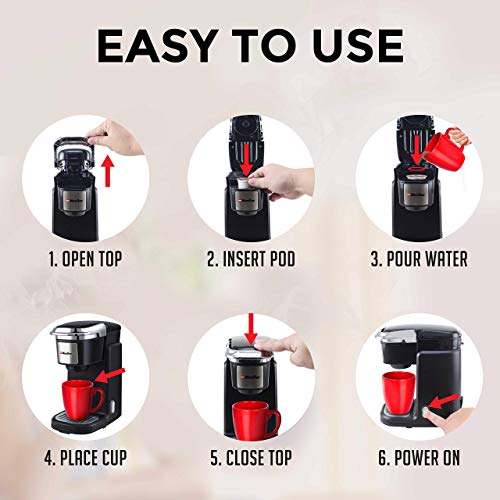 EASY TO USE

1. OPEN TOP

2. INSERT POD

3. POUR WATER

4. PLACE CUP

5. CLOSE TOP

6. POWER ON