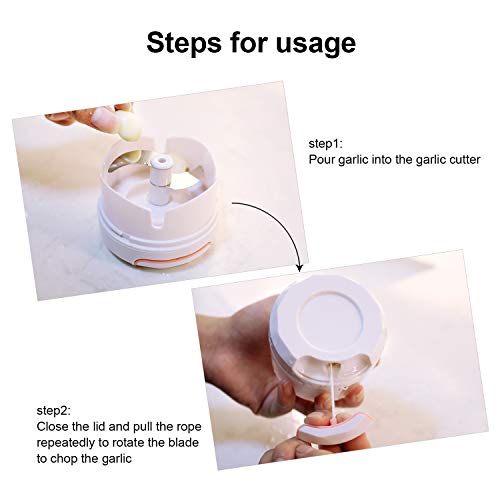 Steps for usage

step1:
Pour garlic into the garlic cutter

step2:
Close the lid and pull the rope repeatedly to rotate the blade to chop the garlic