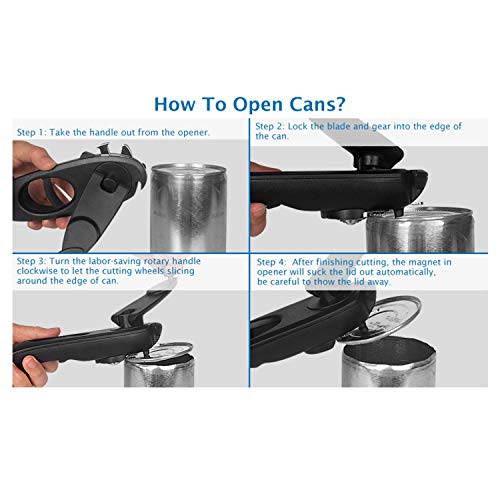 How To Open Cans?

Step 1: Take the handle out from the opener.

Step 2: Lock the blade and gear into the edge of the can.

Step 3: Turn the labor-saving rotary handle clockwise to let the cutting wheels slicing around the edge of can.

Step 4: After finishing cutting, the magnet in opener will suck the lid out automatically, be careful to thow the lid away.