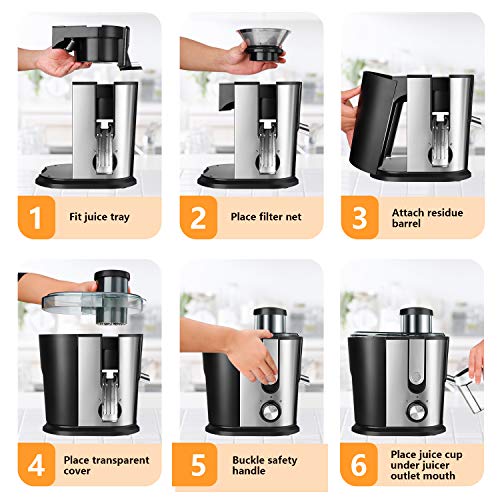 1 Fit juice tray

2 Place filter net

3 Attach residue barrel

4 Place transparent cover

5 Buckle safety handle

6 Place juice cup under juicer outlet mouth