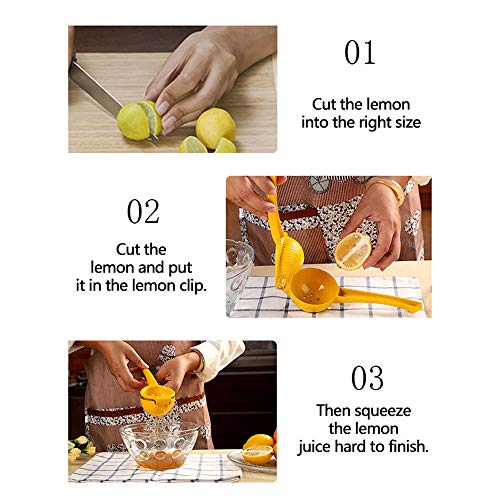 01

Cut the lemon into the right size

02

Cut the lemon and put it in the lemon clip.

03

Then squeeze the lemon juice hard to finish.